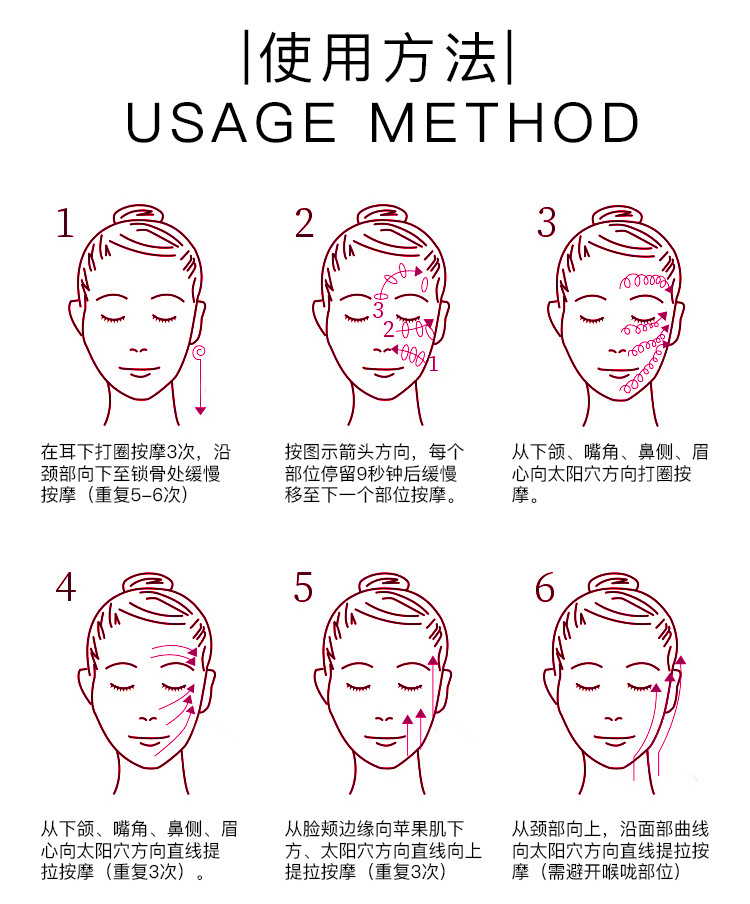 |使用方法|
USAGE METHOD

1

在耳下打圈按摩3次，沿颈部向下至锁骨处缓慢按摩（重复5-6次）

2

3
2
1

按图示箭头方向，每个部位停留9秒钟后缓慢移至下一个部位按摩。

3

从下颌、嘴角、鼻侧、眉心向太阳穴方向打圈按摩。

4

从下颌、嘴角、鼻侧、眉心向太阳穴方向直线提拉按摩（重复3次）。

5

从脸颊边缘向苹果肌下方、太阳穴方向直线向上提拉按摩（重复3次）

6

从颈部向上，沿面部曲线向太阳穴方向直线提拉按摩（需避开喉咙部位）